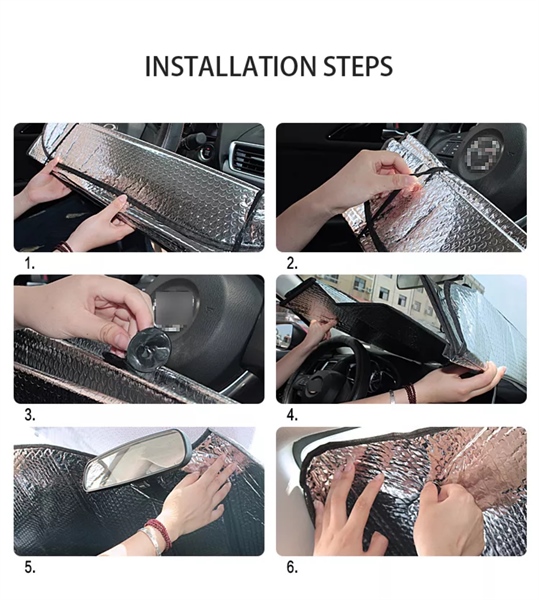 INSTALLATION STEPS

1.

2.

3.

4.

5.

6.